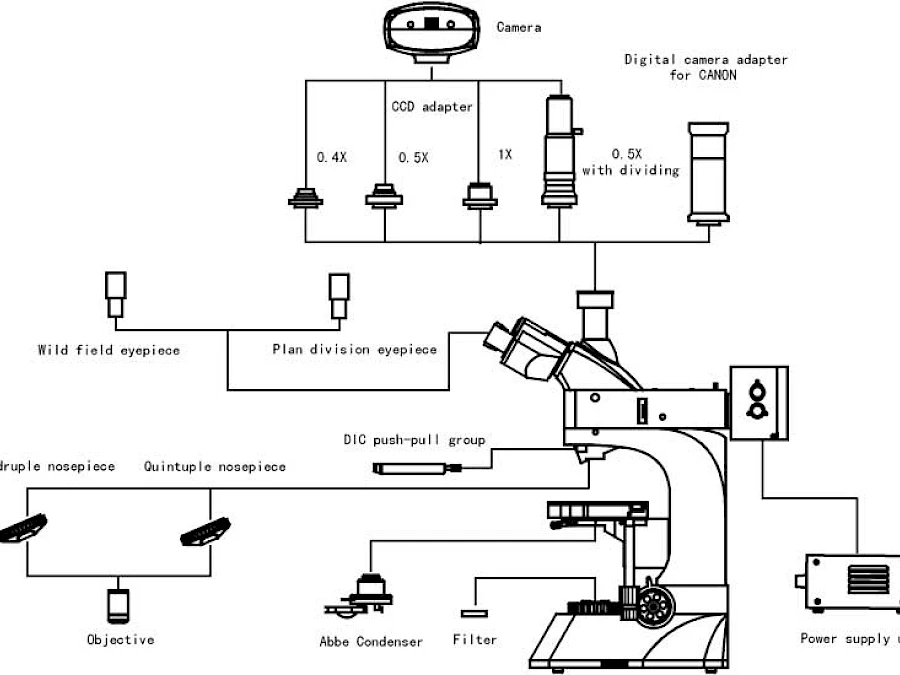 Camera

Digital camera adapter for CANON

CCD adapter

0.4X

0.5X

1X

0.5X with dividing

Wild field eyepiece

Plan division eyepiece

DIC push-pull group

druple nosepiece

Quintuple nosepiece

Objective

Abbe Condenser

Filter

Power supply u